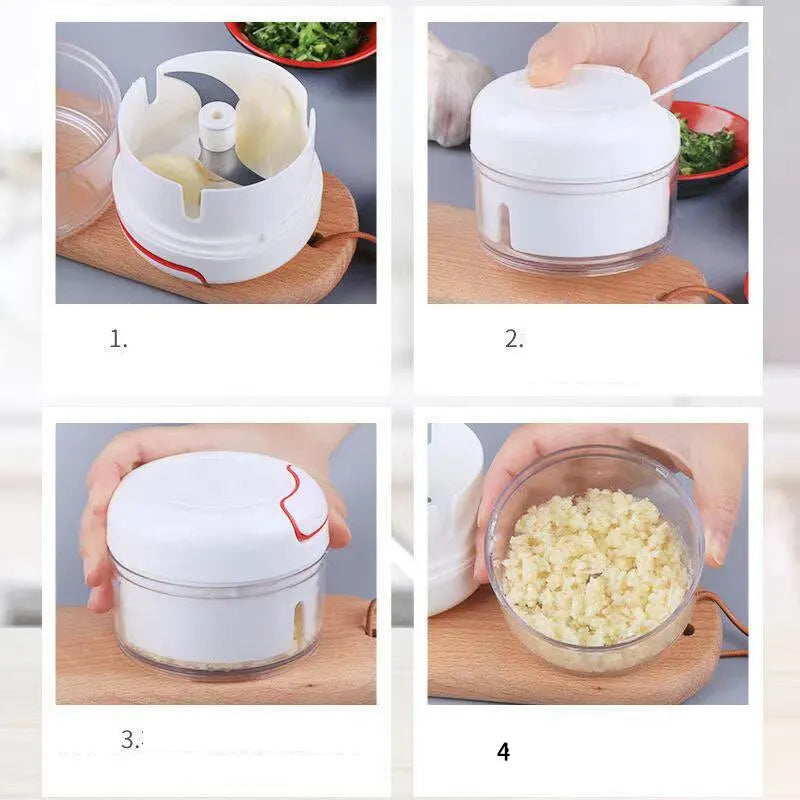 1.

2.

3.

4